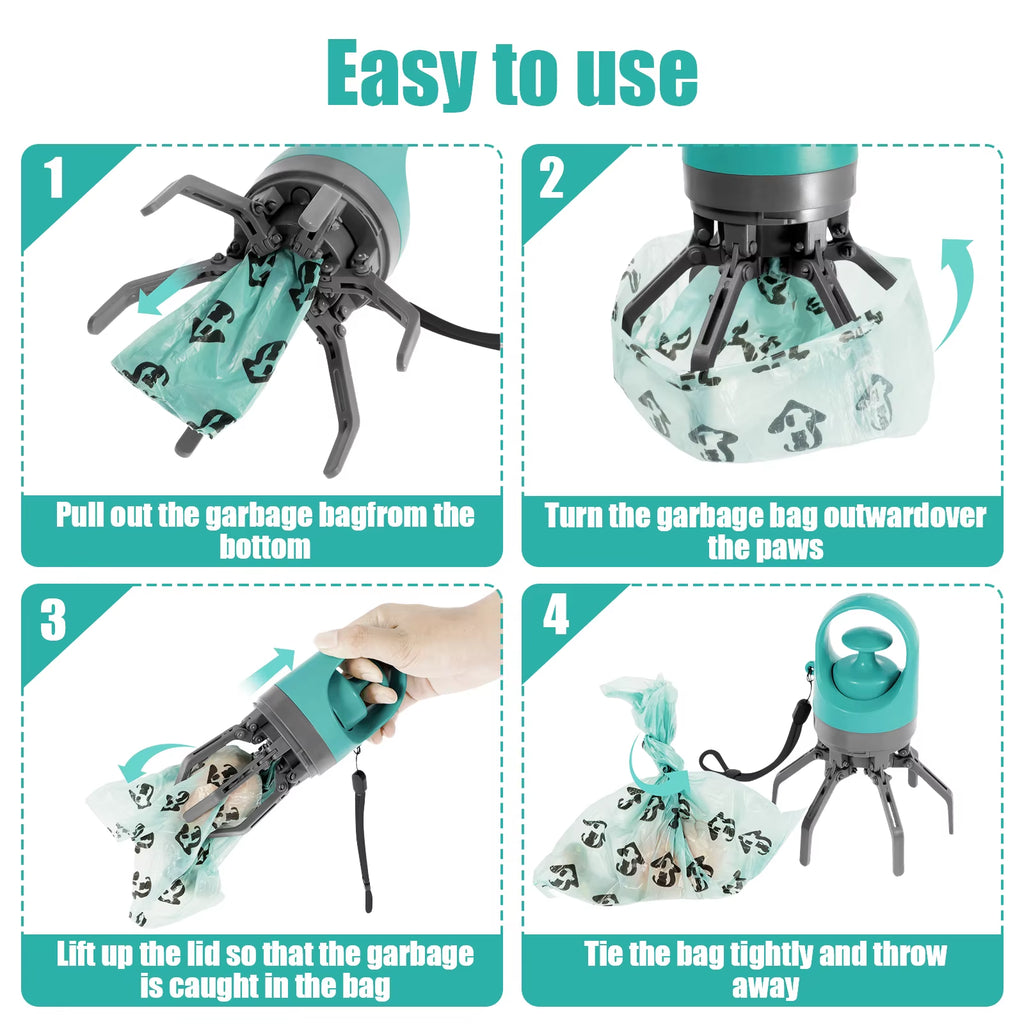 Easy to use

1

Pull out the garbage bagfrom the bottom

2

Turn the garbage bag outwardover the paws

3

Lift up the lid so that the garbage is caught in the bag

4

Tie the bag tightly and throw away