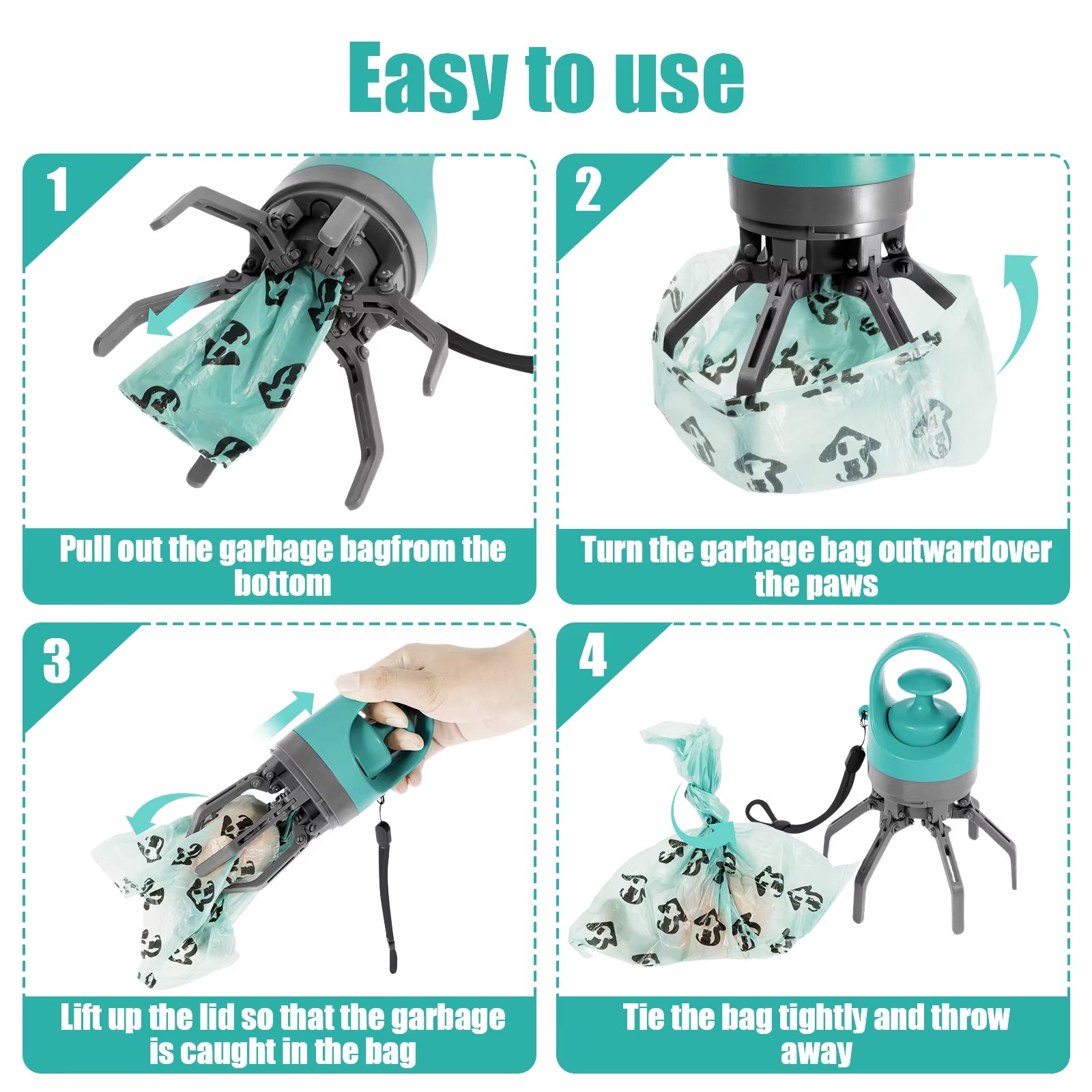 Easy to use

1

Pull out the garbage bagfrom the bottom

2

Turn the garbage bag outwardover the paws

3

Lift up the lid so that the garbage is caught in the bag

4

Tie the bag tightly and throw away